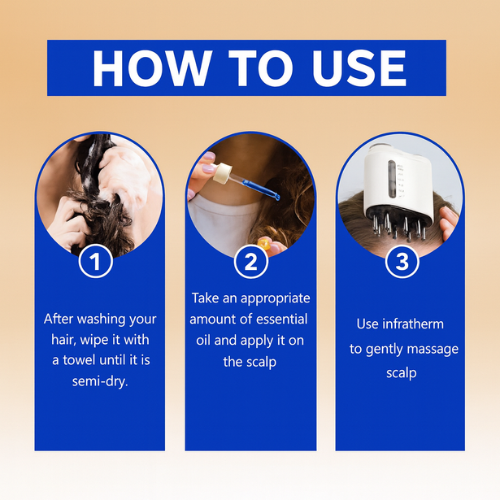 HOW TO USE

1

After washing your hair, wipe it with a towel until it is semi-dry.

2

Take an appropriate amount of essential oil and apply it on the scalp

3

Use infratherm to gently massage scalp